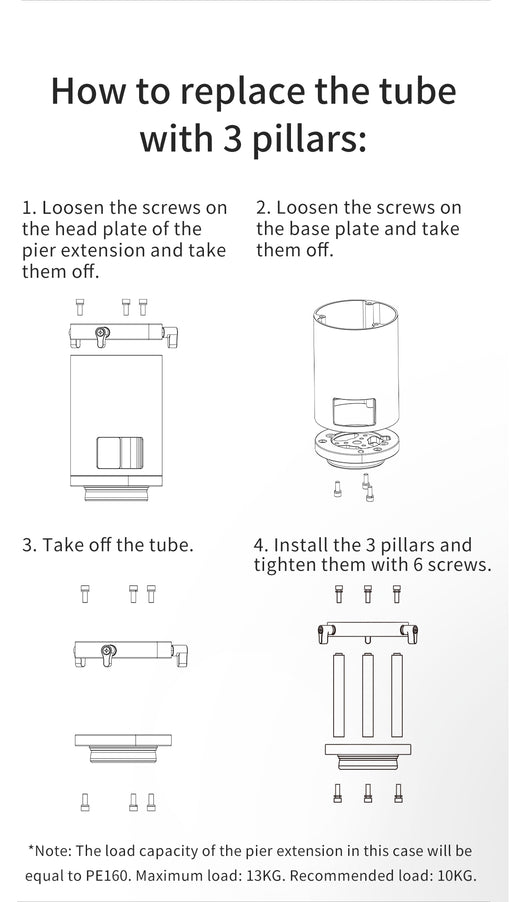 How to replace the tube with 3 pillars:

1. Loosen the screws on the head plate of the pier extension and take them off.

2. Loosen the screws on the base plate and take them off.

3. Take off the tube.

4. Install the 3 pillars and tighten them with 6 screws.

*Note: The load capacity of the pier extension in this case will be equal to PE160. Maximum load: 13KG. Recommended load: 10KG.