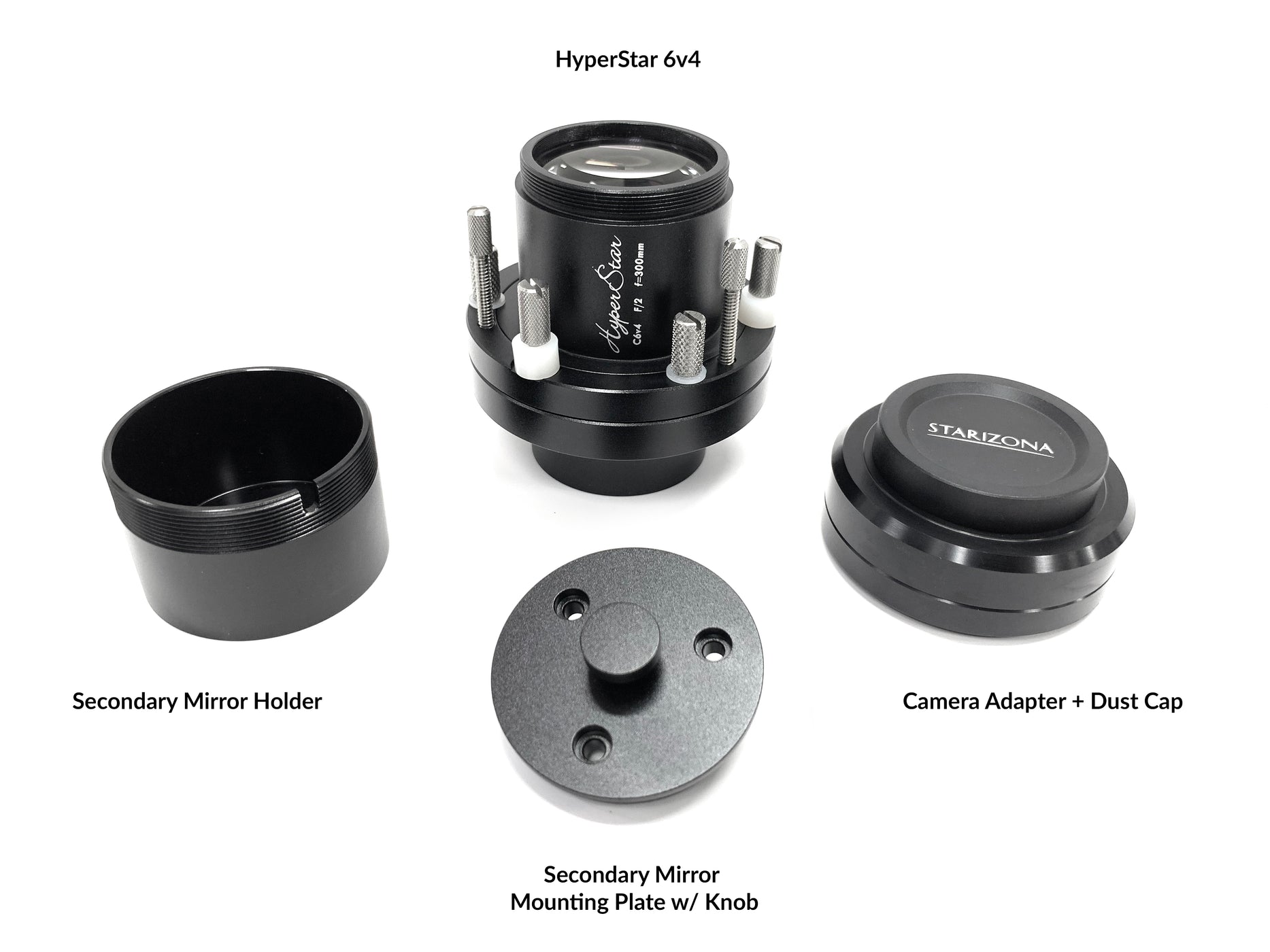 HyperStar 6v4

HyperStar
C6v4 F/2 f=300mm

STARIZONA

Secondary Mirror Holder

Camera Adapter + Dust Cap

Secondary Mirror
Mounting Plate w/ Knob